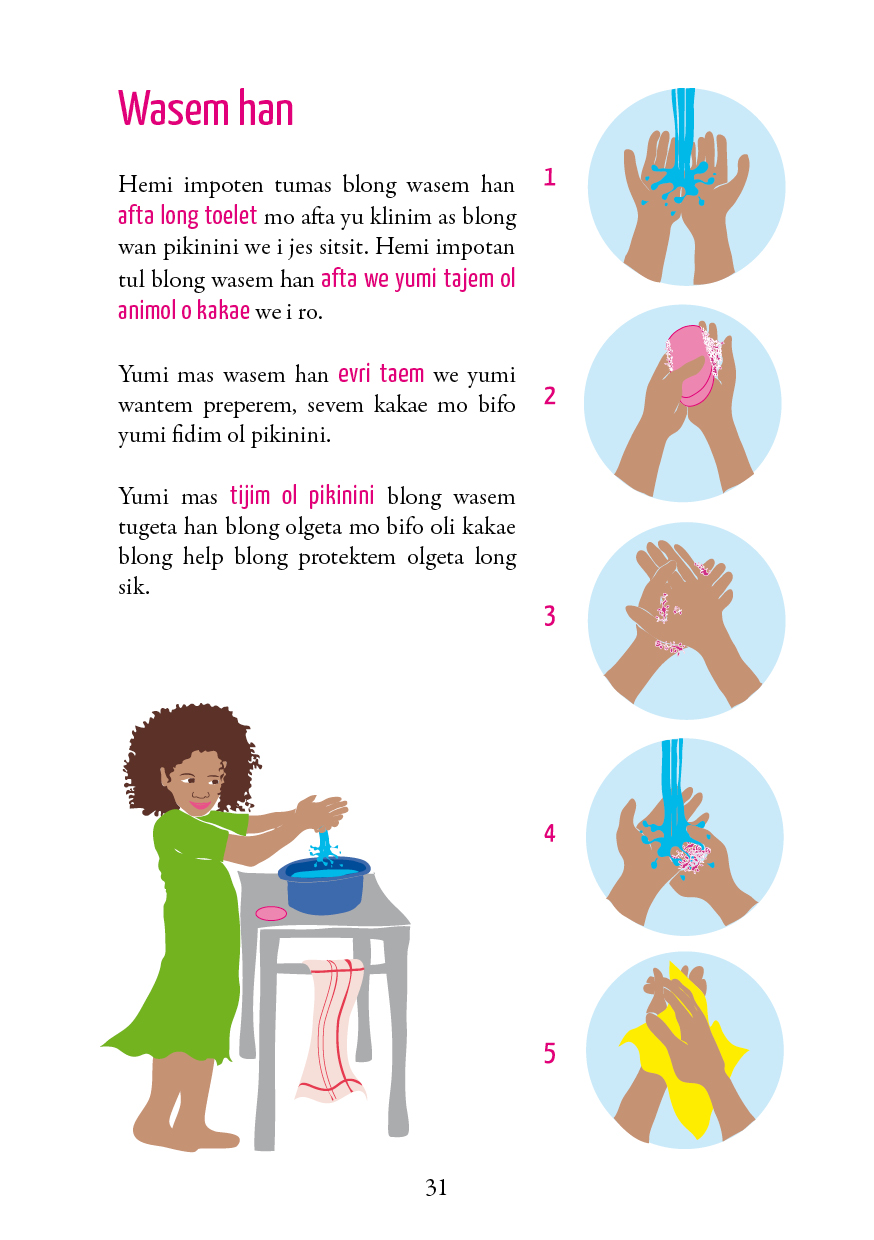 Wasem han

Hemi impoten tumas blong wasem han afta long toelet mo afta yu klinim as blong wan pikinini we i jes sitsit. Hemi impotan tul blong wasem han afta we yumi tajem ol animol o kakae we i ro.

Yumi mas wasem han evri taem we yumi wantem preperem, sevem kakae mo bifo yumi fidim ol pikinini.

Yumi mas tijim ol pikinini blong wasem tugeta han blong olgeta mo bifo oli kakae blong help blong protektem olgeta long sik.

1

2

3

4

5

31