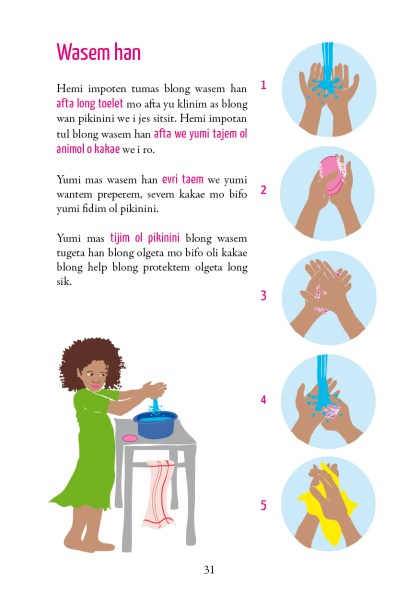 Wasem han

Hemi impoten tumas blong wasem han afta long toelet mo afta yu klinim as blong wan pikinini we i jes sitsit. Hemi impotan tul blong wasem han afta we yumi tajem ol animol o kakae we i ro.

Yumi mas wasem han evri taem we yumi wantem preperem, sevem kakae mo bifo yumi fidim ol pikinini.

Yumi mas tijim ol pikinini blong wasem tugeta han blong olgeta mo bifo oli kakae blong help blong protektem olgeta long sik.

1

2

3

4

5

31