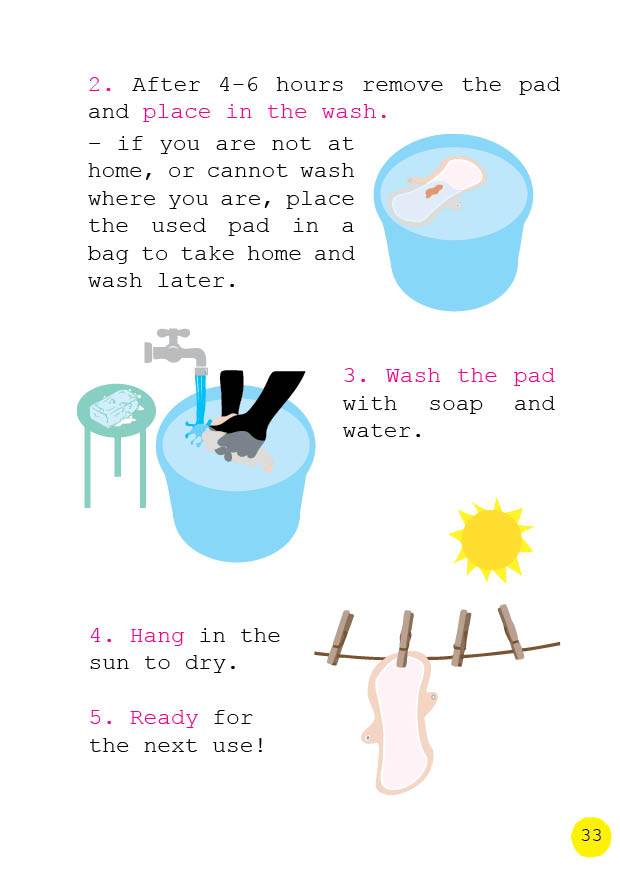 2. After 4-6 hours remove the pad and place in the wash.

- if you are not at home, or cannot wash where you are, place the used pad in a bag to take home and wash later.

3. Wash the pad with soap and water.

4. Hang in the sun to dry.

5. Ready for the next use!

33